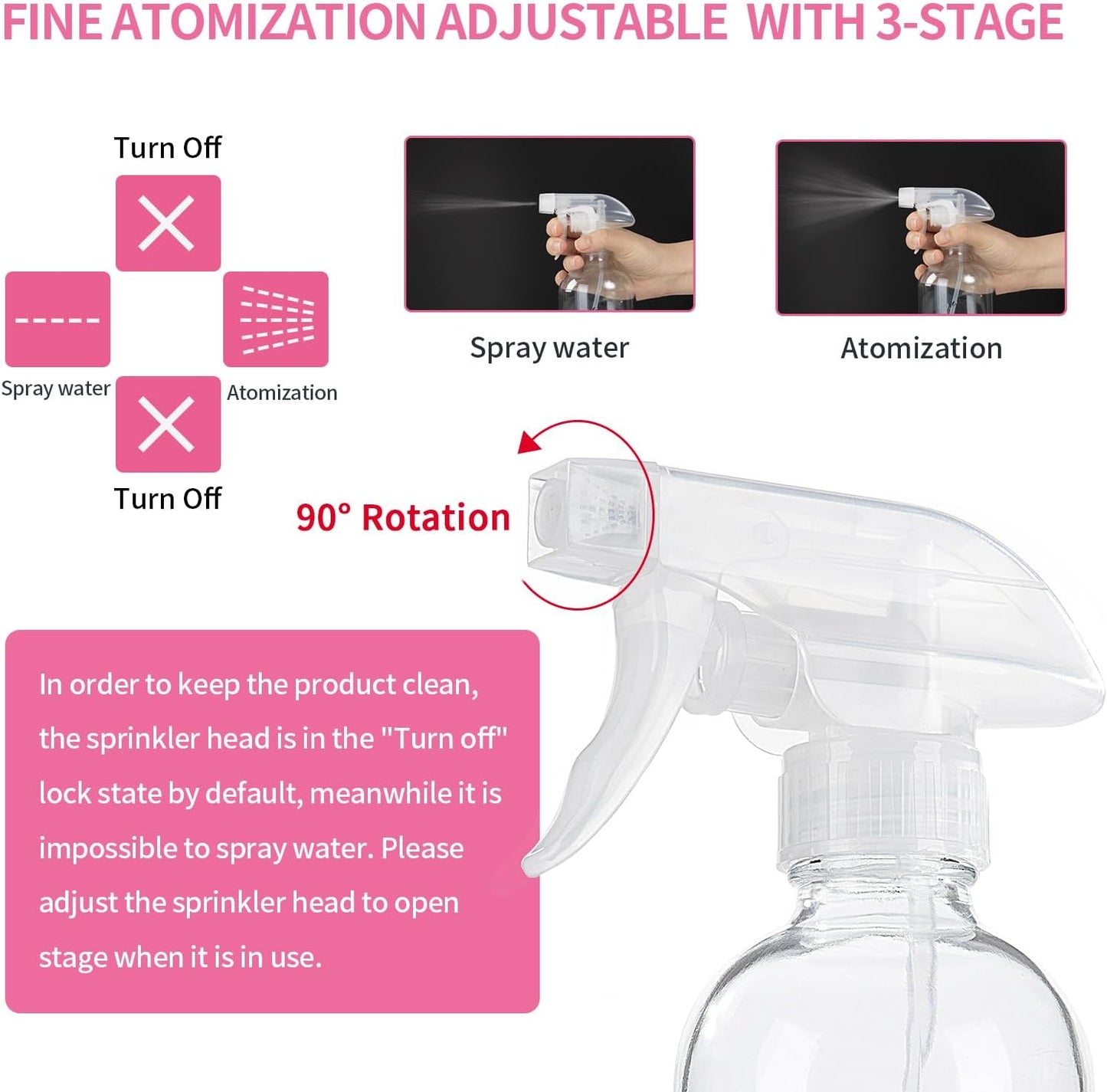 FINE ATOMIZATION ADJUSTABLE WITH 3-STAGE

Turn Off

Spray water

Atomization

Turn Off

Spray water

Atomization

90° Rotation

In order to keep the product clean, the sprinkler head is in the "Turn off" lock state by default, meanwhile it is impossible to spray water. Please adjust the sprinkler head to open stage when it is in use.