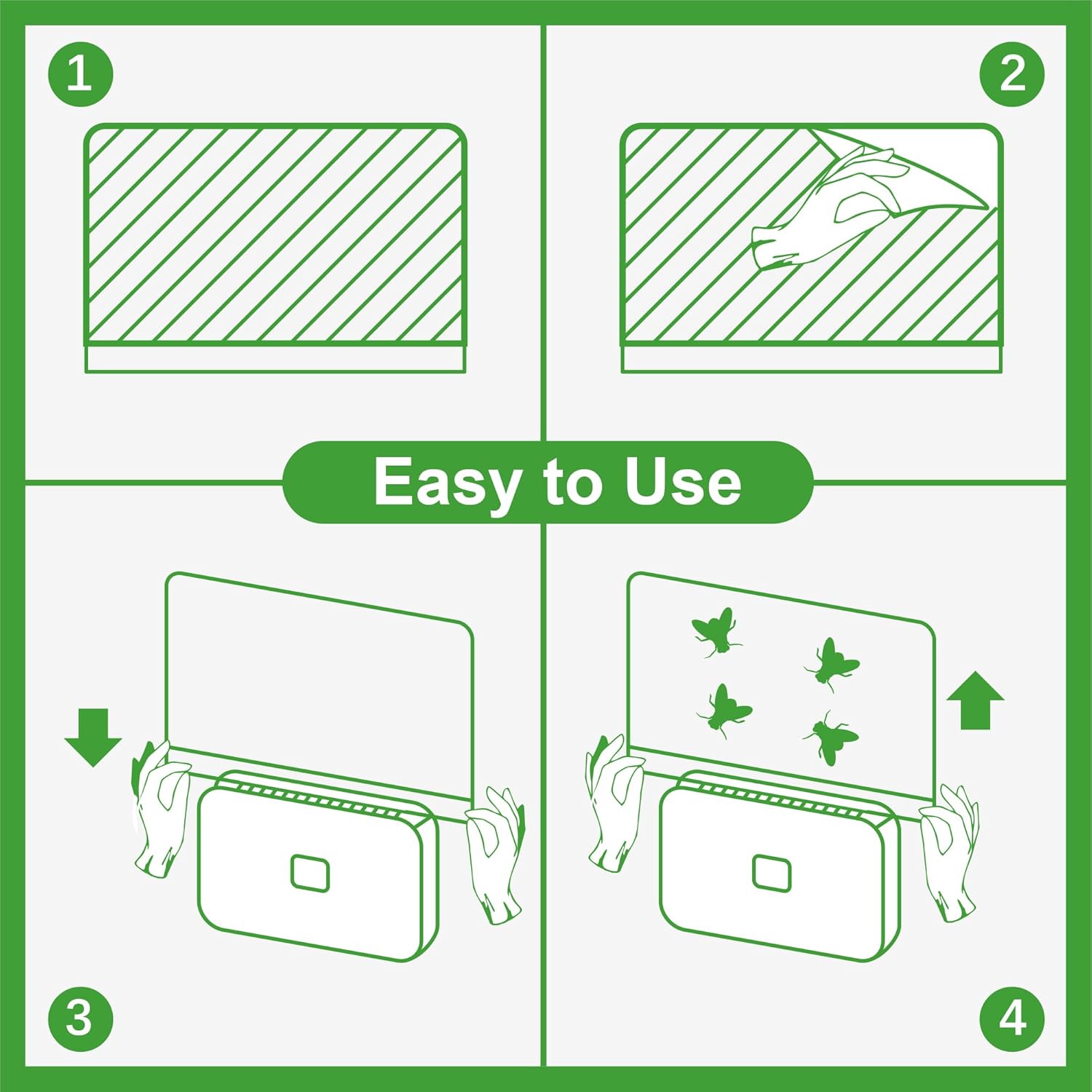 1

2

Easy to Use

3

4