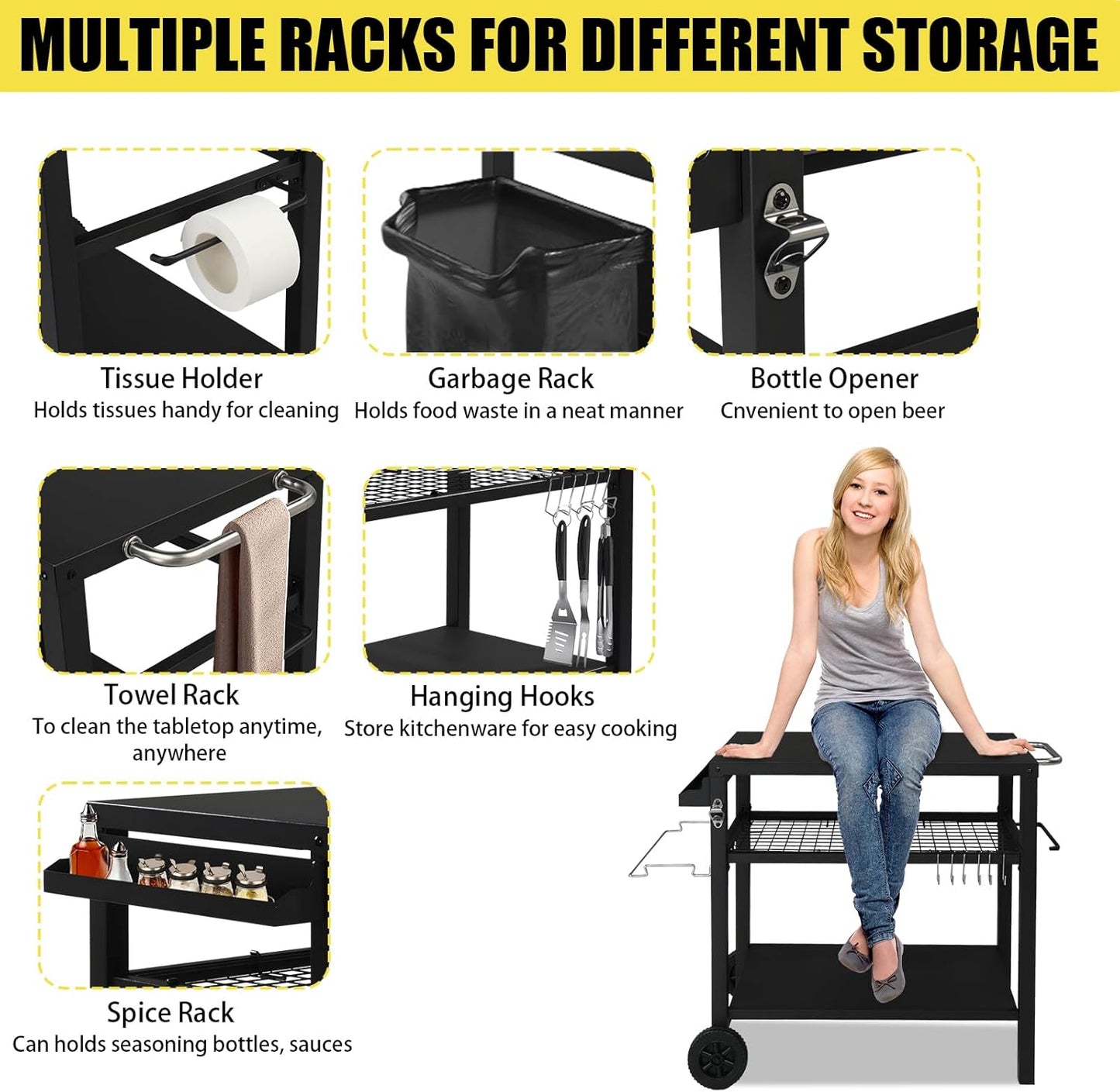 MULTIPLE RACKS FOR DIFFERENT STORAGE

Tissue Holder
Holds tissues handy for cleaning

Garbage Rack
Holds food waste in a neat manner

Bottle Opener
Cnvenient to open beer

Towel Rack
To clean the tabletop anytime, anywhere

Hanging Hooks
Store kitchenware for easy cooking

Spice Rack
Can holds seasoning bottles, sauces