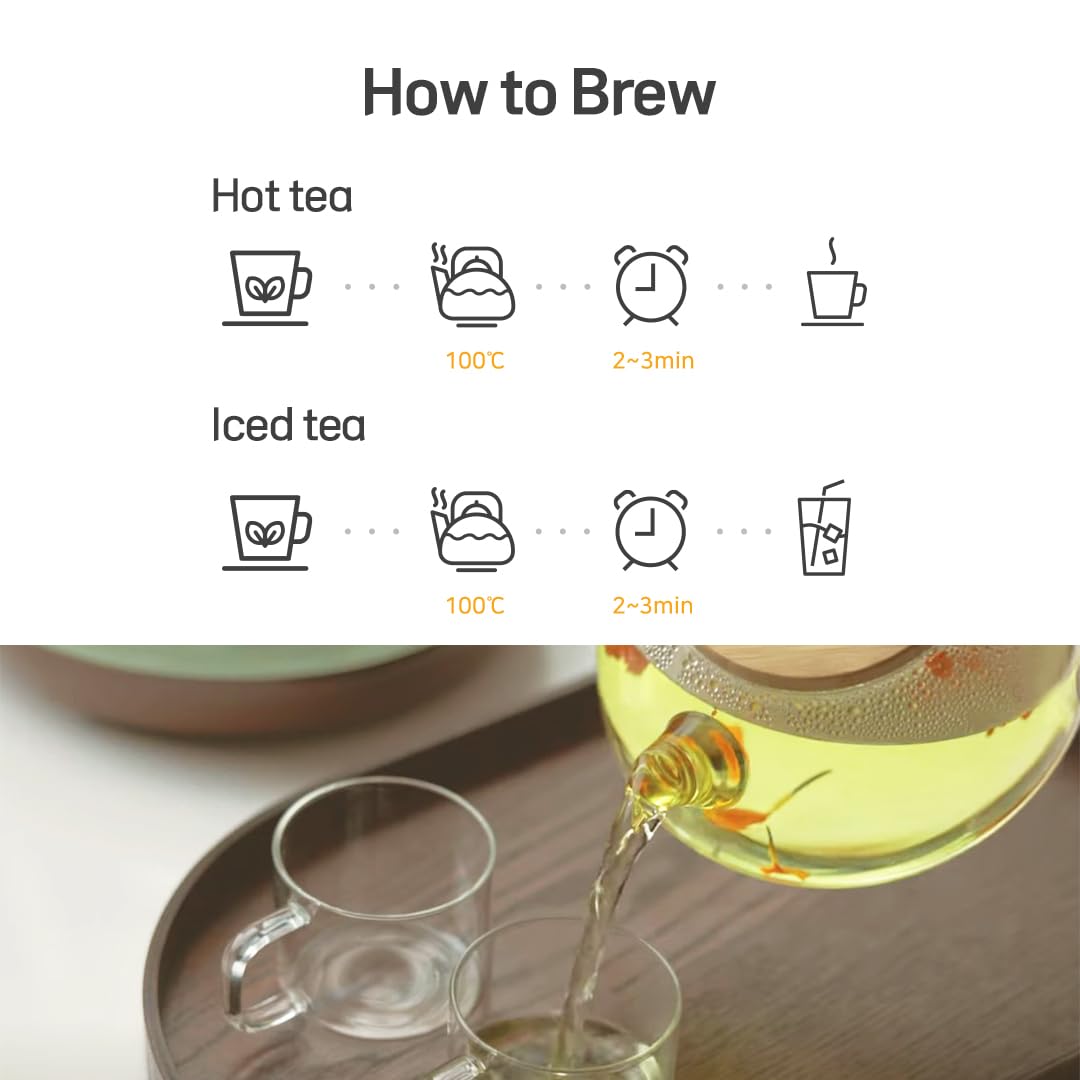 How to Brew

Hot tea

100℃ 2~3min

Iced tea

100℃ 2~3min